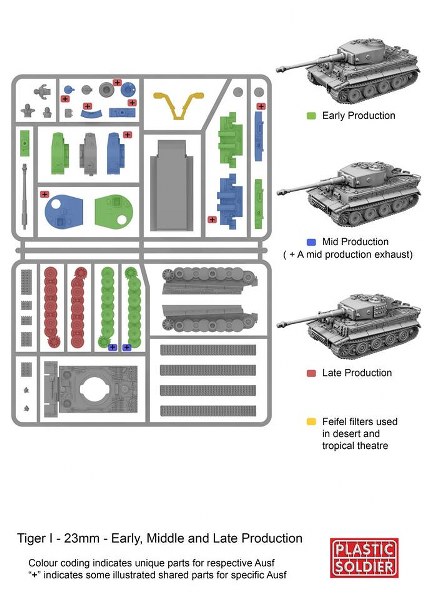 Early Production

Mid Production
( + A mid production exhaust)

Late Production

Feifel filters used in desert and tropical theatre

Tiger I - 23mm - Early, Middle and Late Production

Colour coding indicates unique parts for respective Ausf
"+" indicates some illustrated shared parts for specific Ausf

PLASTIC SOLDIER